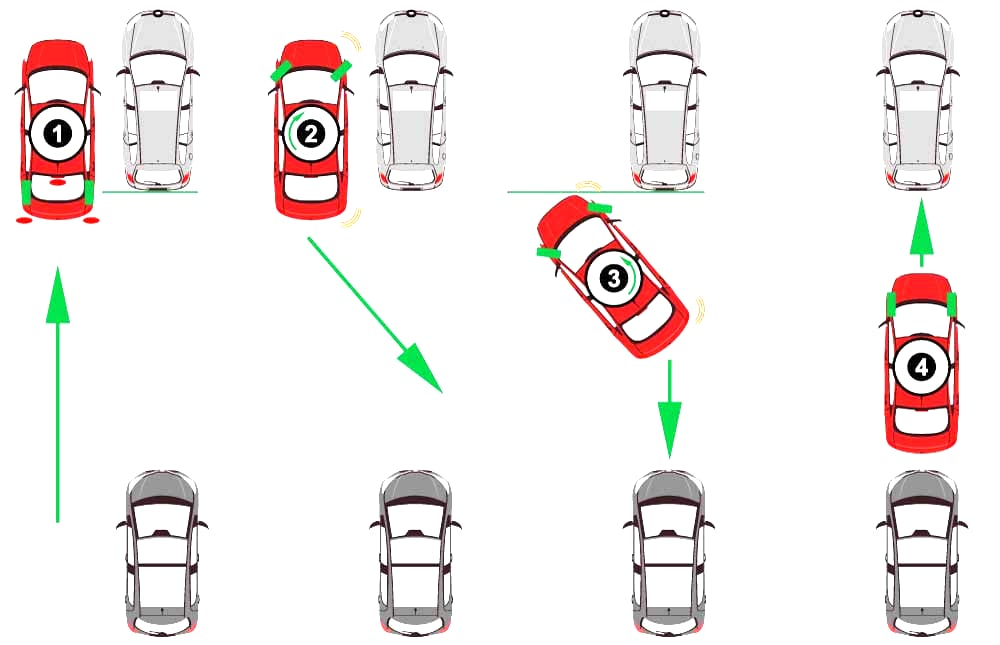 1
2
3
4